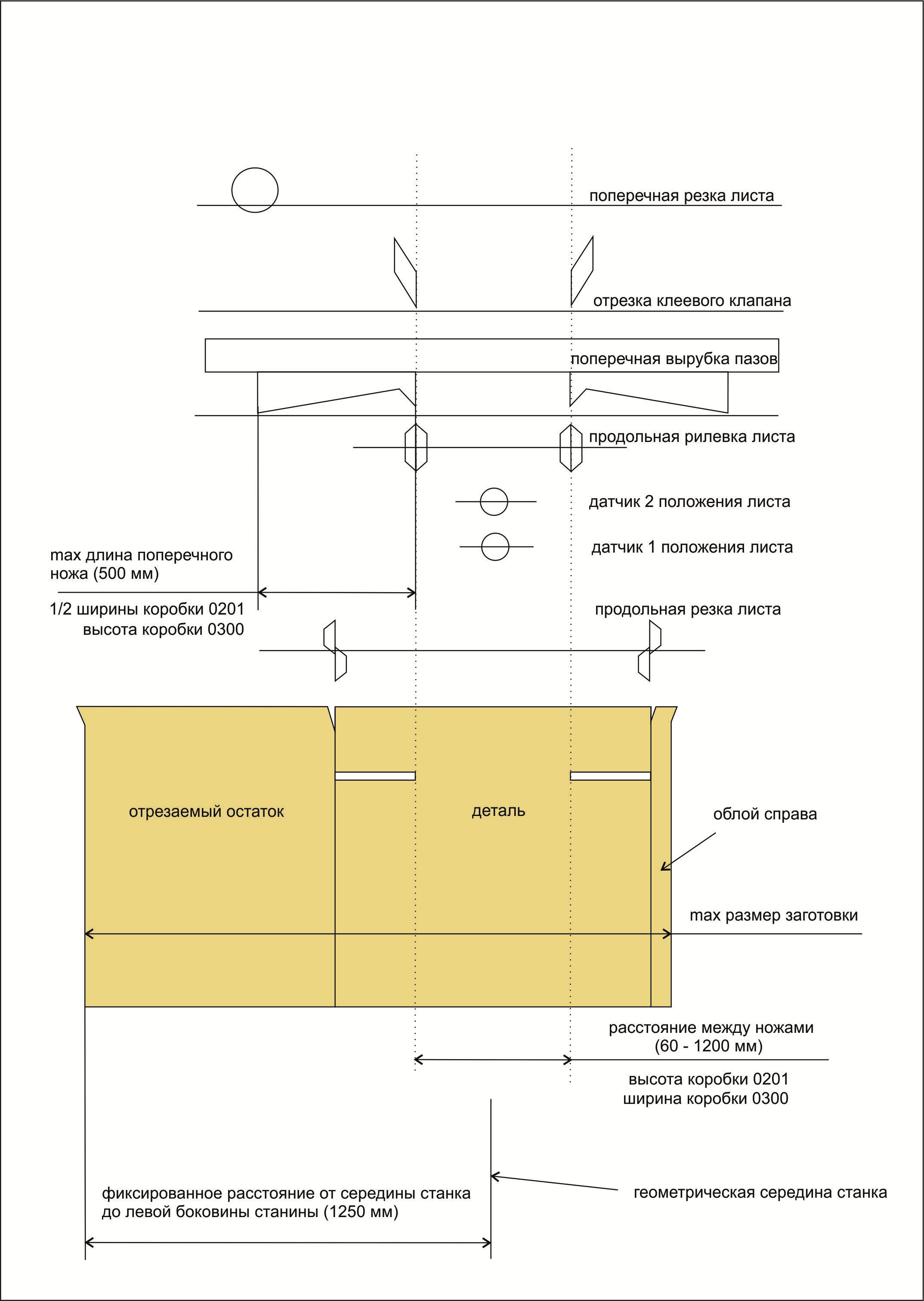 поперечная резка листа

отрезка клеевого клапана

поперечная вырубка пазов

продольная рилевка листа

датчик 2 положения листа

датчик 1 положения листа

max длина поперечного ножа (500 мм)

1/2 ширины коробки 0201
высота коробки 0300

продольная резка листа

отрезаемый остаток

деталь

облой справа

max размер заготовки

расстояние между ножами (60 - 1200 мм)

высота коробки 0201
ширина коробки 0300

фиксированное расстояние от середины станка до левой боковины станины (1250 мм)

геометрическая середина станка